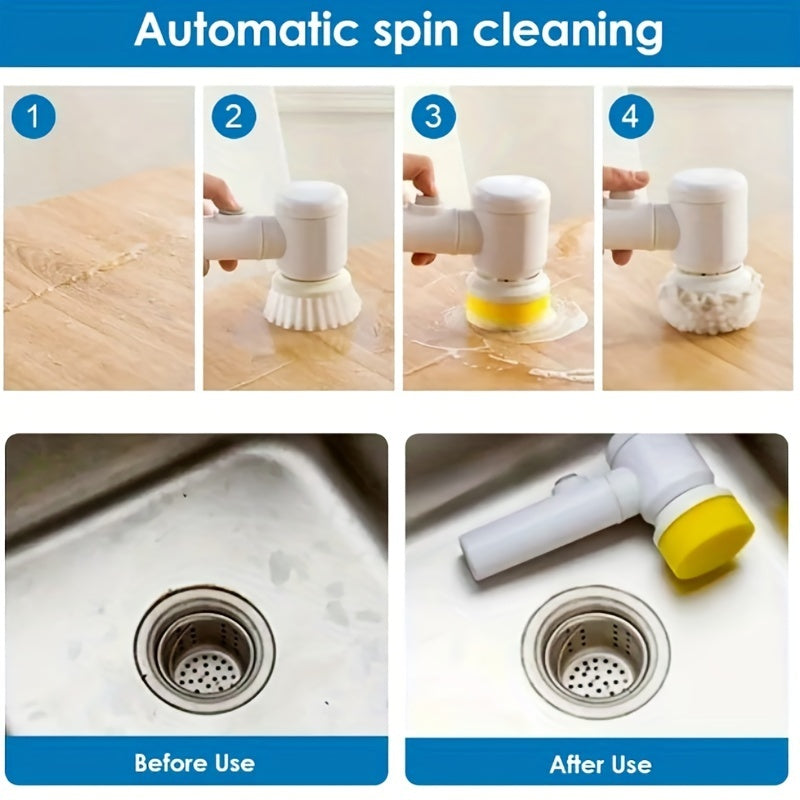 Automatic spin cleaning

1

2

3

4

Before Use

After Use