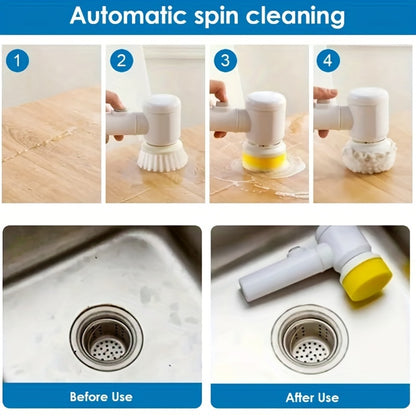 Automatic spin cleaning

1

2

3

4

Before Use

After Use